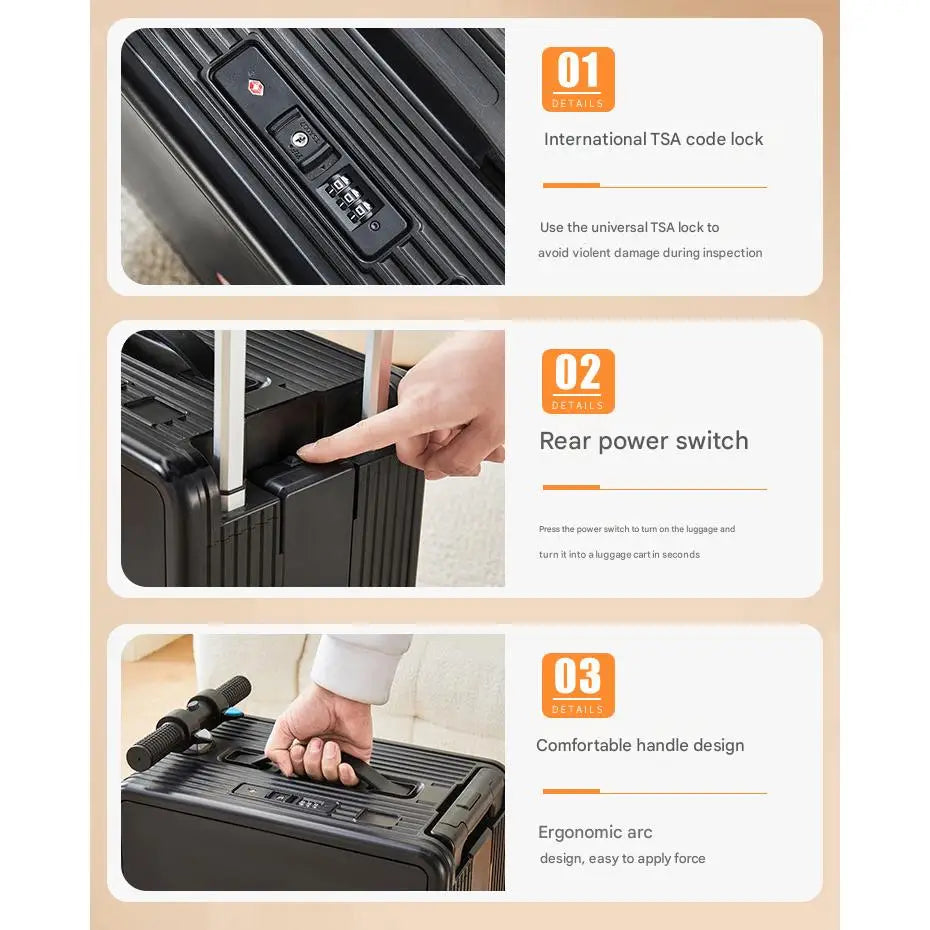 01
DETAILS

International TSA code lock

Use the universal TSA lock to avoid violent damage during inspection

02
DETAILS

Rear power switch

Press the power switch to turn on the luggage and turn it into a luggage cart in seconds

03
DETAILS

Comfortable handle design

Ergonomic arc design, easy to apply force